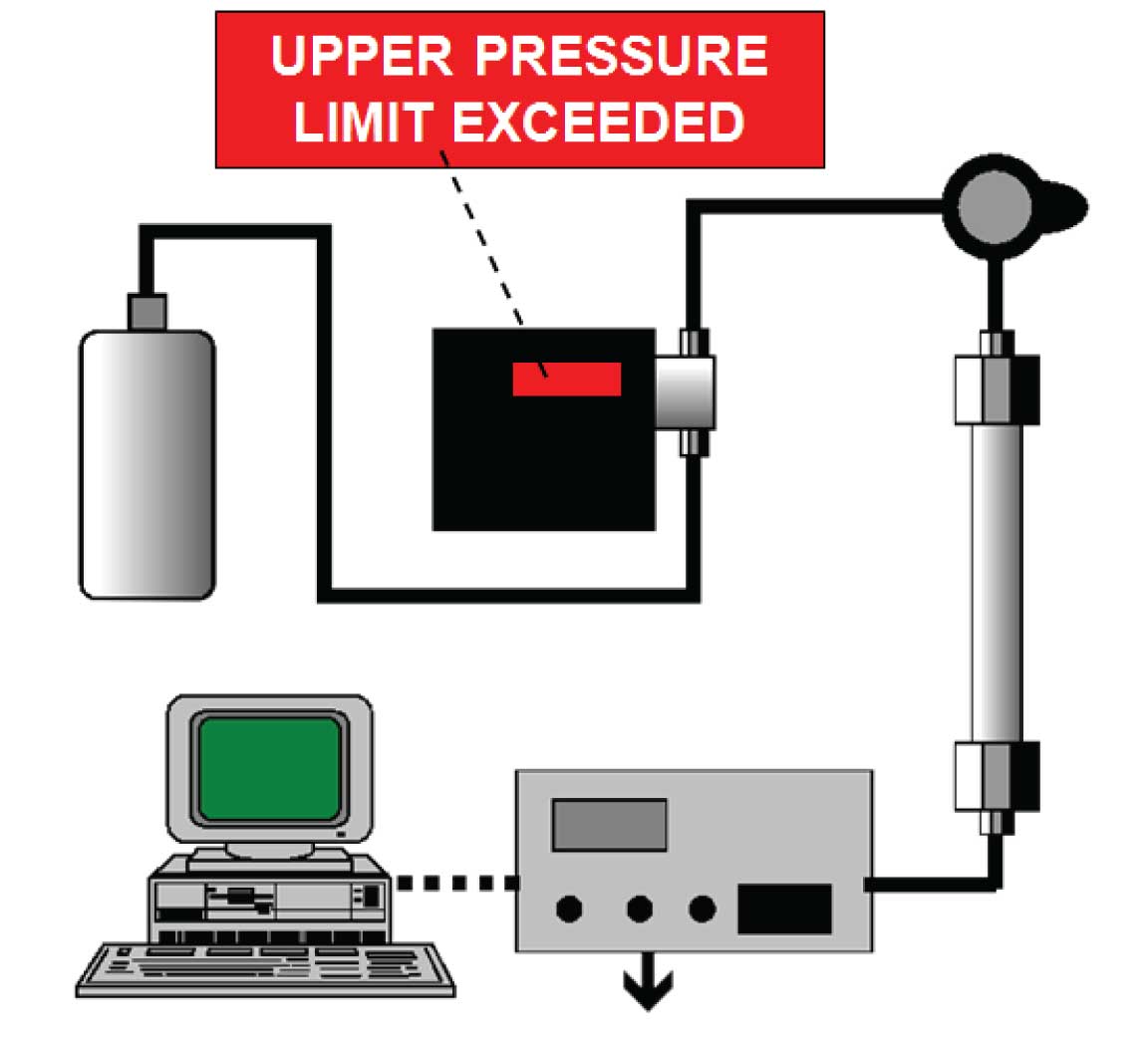 UPPER PRESSURE LIMIT EXCEEDED