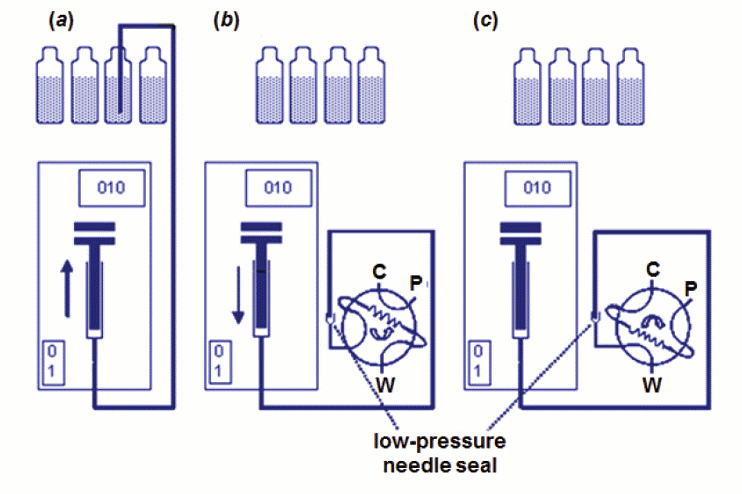 (a)

010

0
1

(b)

010

0
1

C
P
W

(c)

010

0
1

C
P
W

low-pressure needle seal