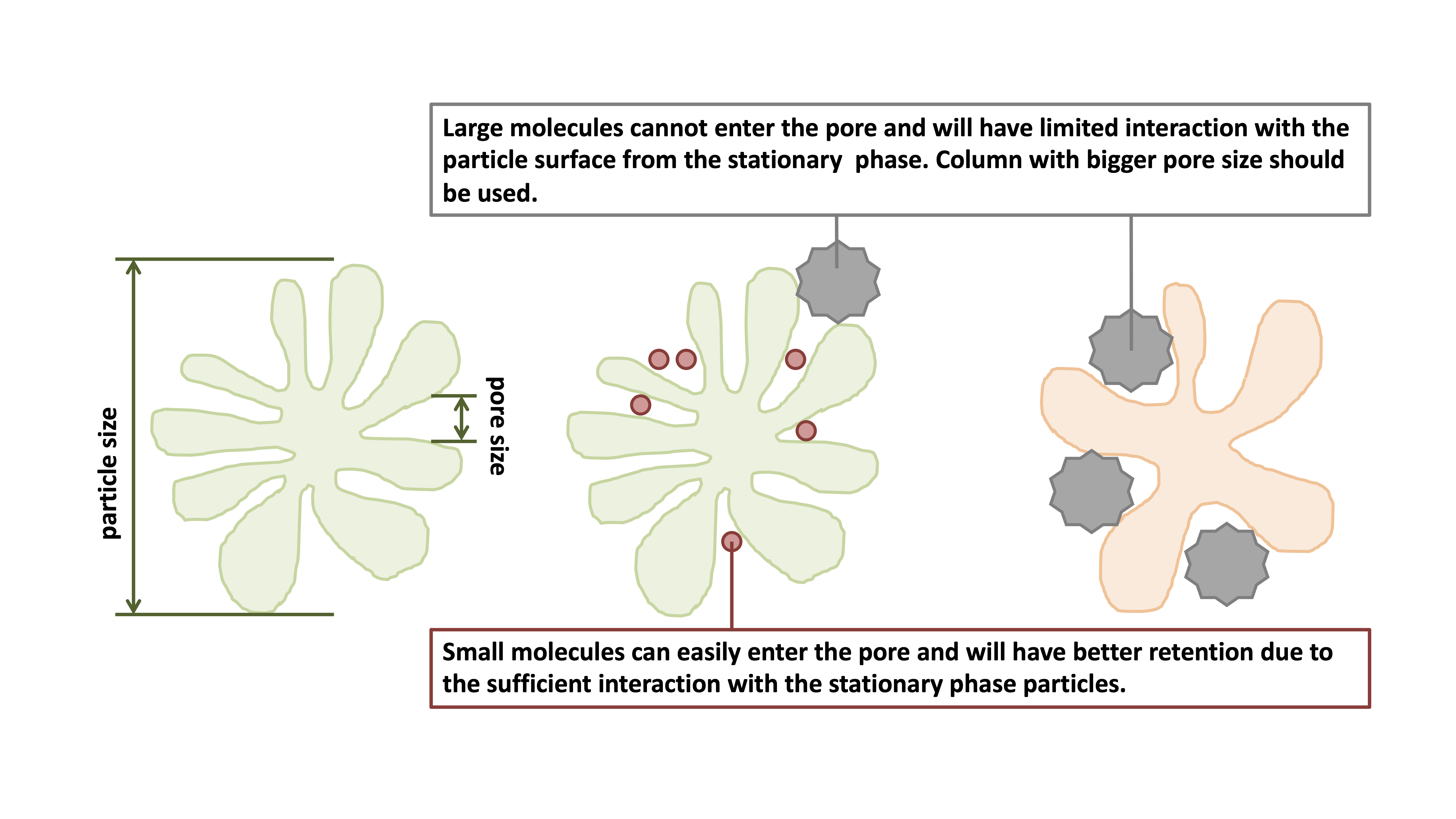 Large molecules cannot enter the pore and will have limited interaction with the particle surface from the stationary  phase. Column with bigger pore size should be used.

particle size

pore size

Small molecules can easily enter the pore and will have better retention due to the sufficient interaction with the stationary phase particles.